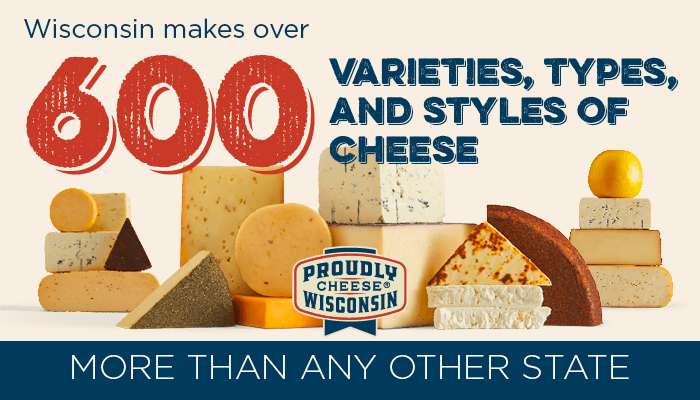 Wisconsin makes over

600

VARIETIES, TYPES, AND STYLES OF CHEESE

PROUDLY CHEESE® WISCONSIN

MORE THAN ANY OTHER STATE