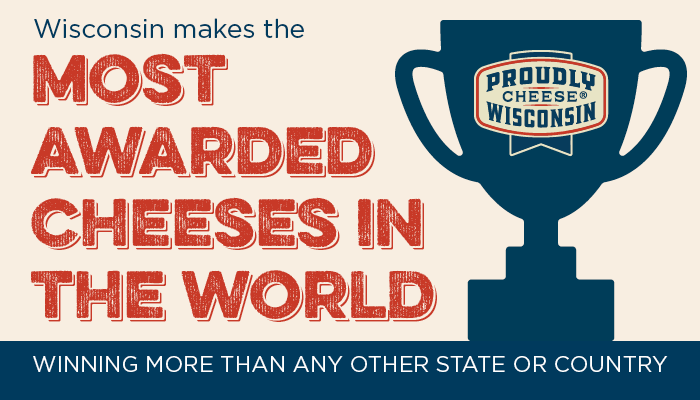 Wisconsin makes the
MOST AWARDED CHEESES IN THE WORLD

PROUDLY CHEESE® WISCONSIN

WINNING MORE THAN ANY OTHER STATE OR COUNTRY