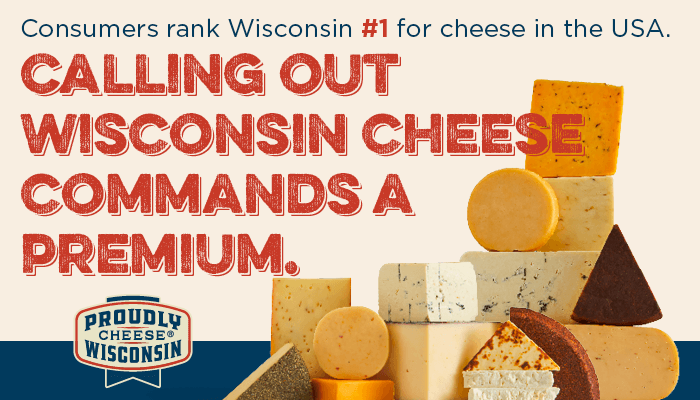 Consumers rank Wisconsin #1 for cheese in the USA.

CALLING OUT WISCONSIN CHEESE COMMANDS A PREMIUM.

PROUDLY
CHEESE®
WISCONSIN